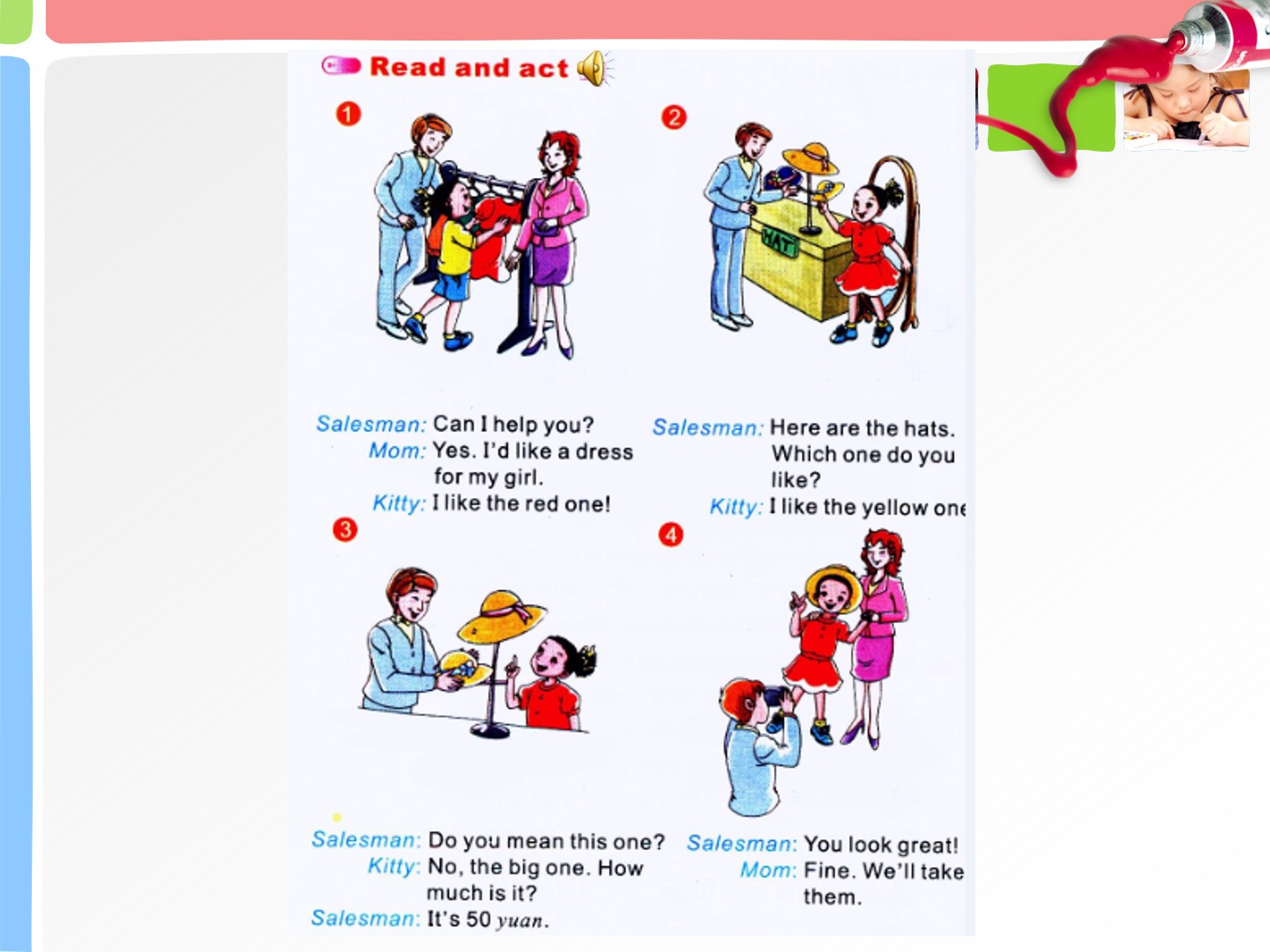 Read and act

1

Salesman: Can I help you?
Mom: Yes. I'd like a dress for my girl.
Kitty: I like the red one!

2

HAT

Salesman: Here are the hats. Which one do you like?
Kitty: I like the yellow one

3

Salesman: Do you mean this one?
Kitty: No, the big one. How much is it?
Salesman: It's 50 yuan.

4

Salesman: You look great!
Mom: Fine. We'll take them.