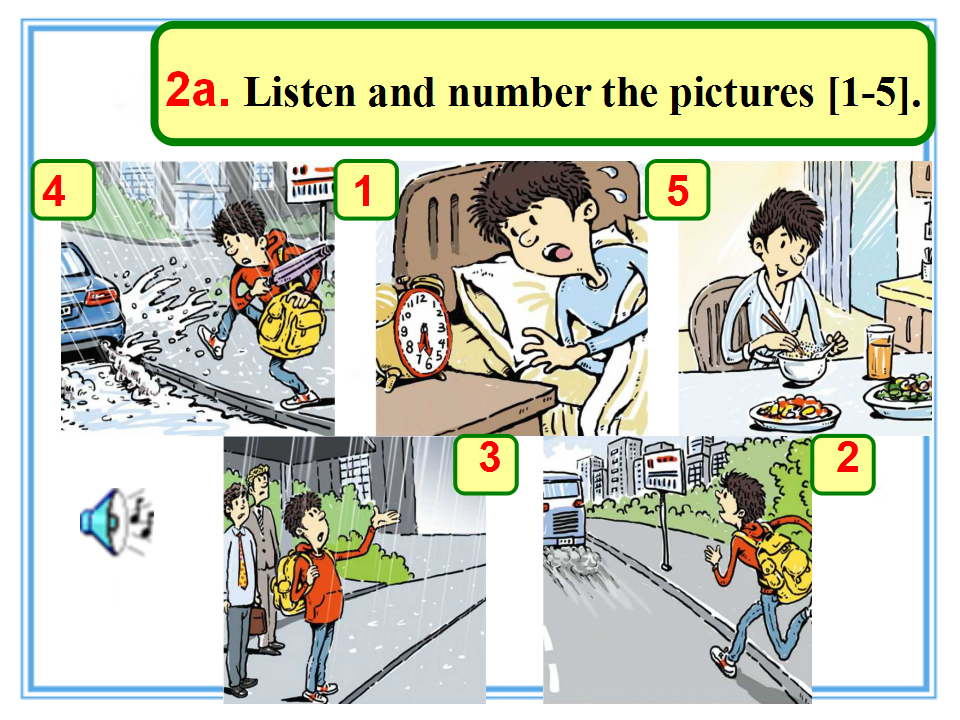 2a. Listen and number the pictures [1-5].

4

1

5

3

2