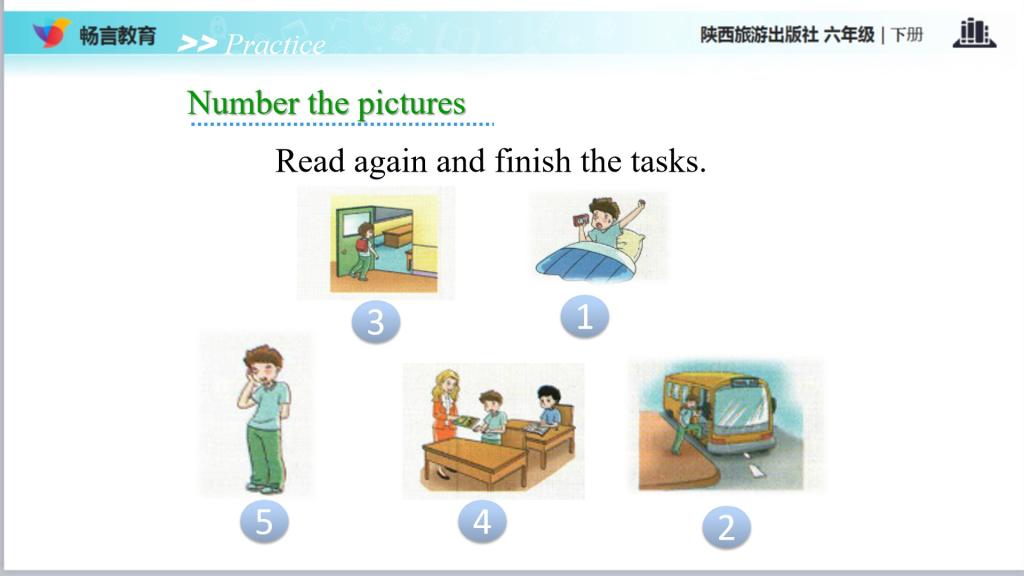 畅言教育 >> Practice

陕西旅游出版社 六年级 | 下册

Number the pictures

Read again and finish the tasks.

3

1

5

4

2