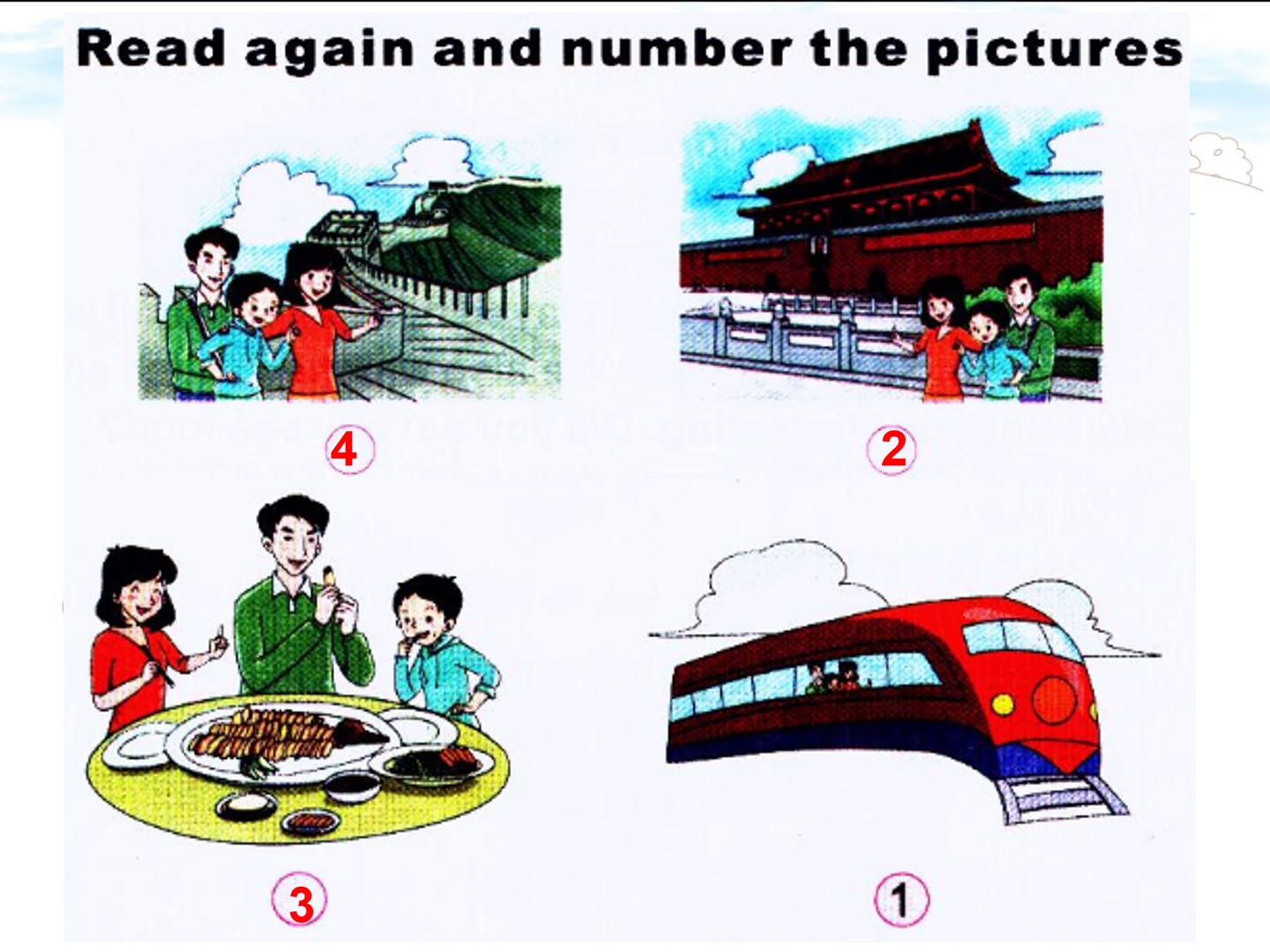 Read again and number the pictures

4

2

3

1