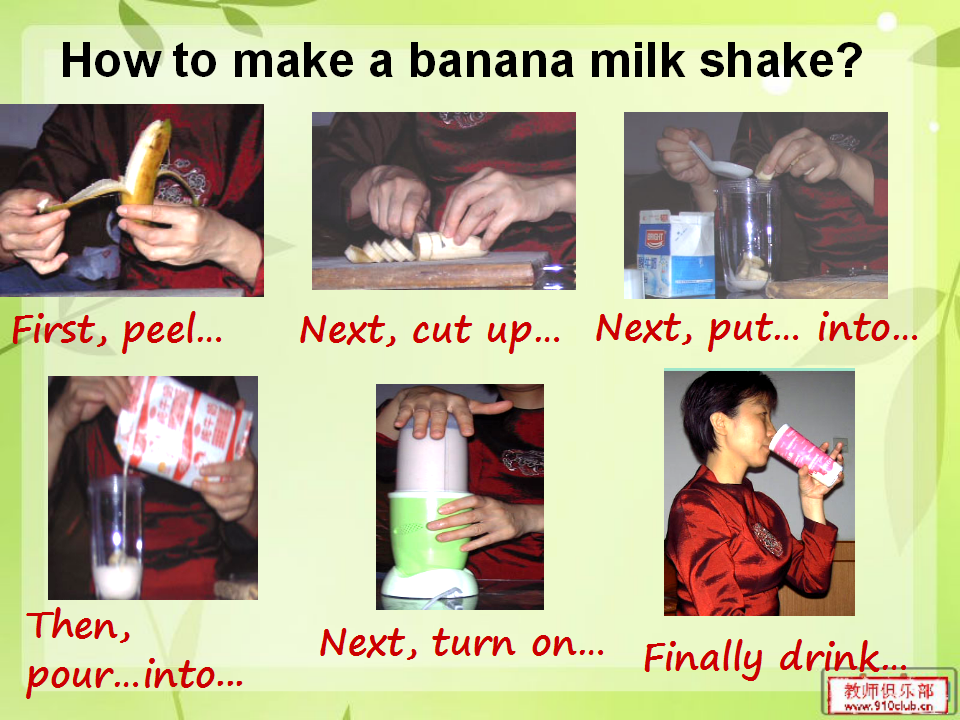 How to make a banana milk shake?

First, peel…

Next, cut up…

Next, put… into…

Then, pour…into…

Next, turn on…

Finally drink…

教师俱乐部
www.910club.cn